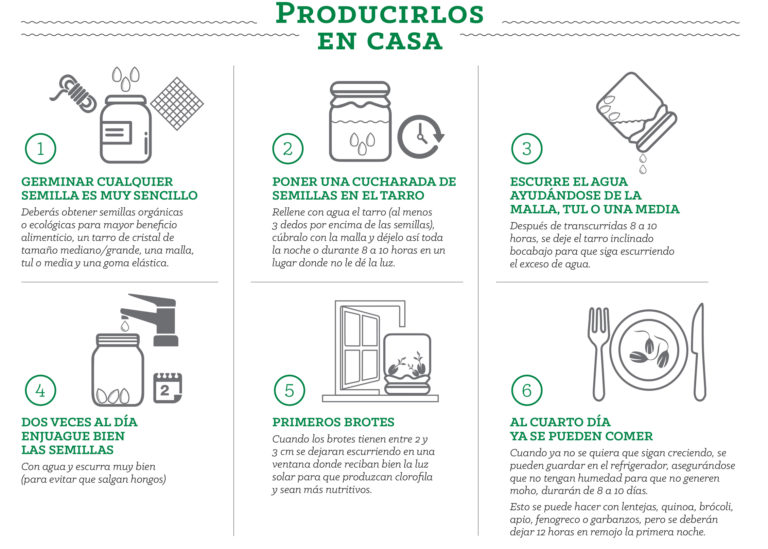 PRODUCIRLOS EN CASA

1

GERMINAR CUALQUIER SEMILLA ES MUY SENCILLO

Deberás obtener semillas orgánicas o ecológicas para mayor beneficio alimenticio, un tarro de cristal de tamaño mediano/grande, una malla, tul o media y una goma elástica.

2

PONER UNA CUCHARADA DE SEMILLAS EN EL TARRO

Rellene con agua el tarro (al menos 3 dedos por encima de las semillas), cúbralo con la malla y déjelo así toda la noche o durante 8 a 10 horas en un lugar donde no le dé la luz.

3

ESCURRE EL AGUA AYUDÁNDOSE DE LA MALLA, TUL O UNA MEDIA

Después de transcurridas 8 a 10 horas, se deje el tarro inclinado bocabajo para que siga escurriendo el exceso de agua.

4

2

DOS VECES AL DÍA ENJUAGUE BIEN LAS SEMILLAS

Con agua y escurra muy bien (para evitar que salgan hongos)

5

PRIMEROS BROTES

Cuando los brotes tienen entre 2 y 3 cm se dejaran escurriendo en una ventana donde reciban bien la luz solar para que produzcan clorofila y sean más nutritivos.

6

AL CUARTO DÍA YA SE PUEDEN COMER

Cuando ya no se quiera que sigan creciendo, se pueden guardar en el refrigerador, asegurándose que no tengan humedad para que no generen moho, durarán de 8 a 10 días.

Esto se puede hacer con lentejas, quinoa, brócoli, apio, fenogreco o garbanzos, pero se deberán dejar 12 horas en remojo la primera noche.